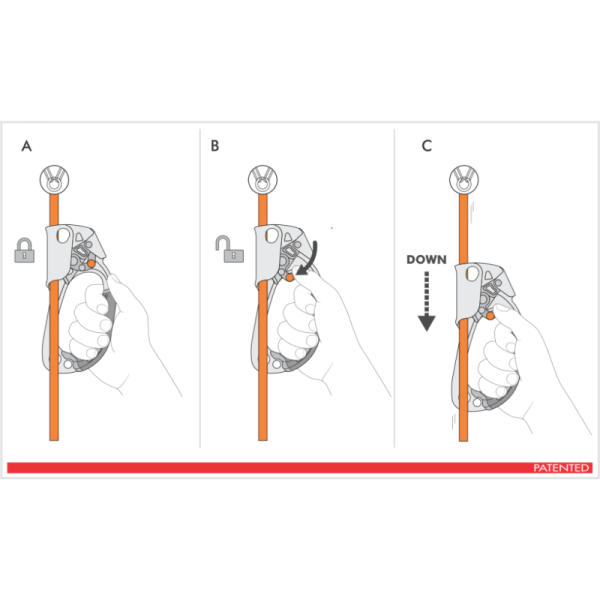 A

B

C

DOWN

PATENTED