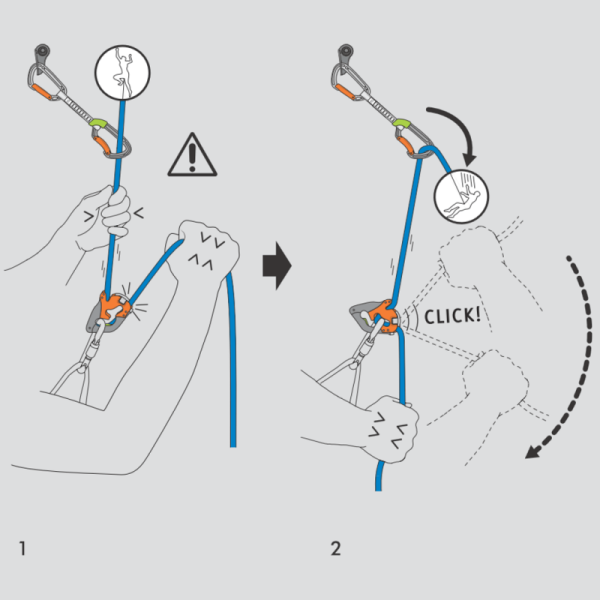 CLICK!

1

2