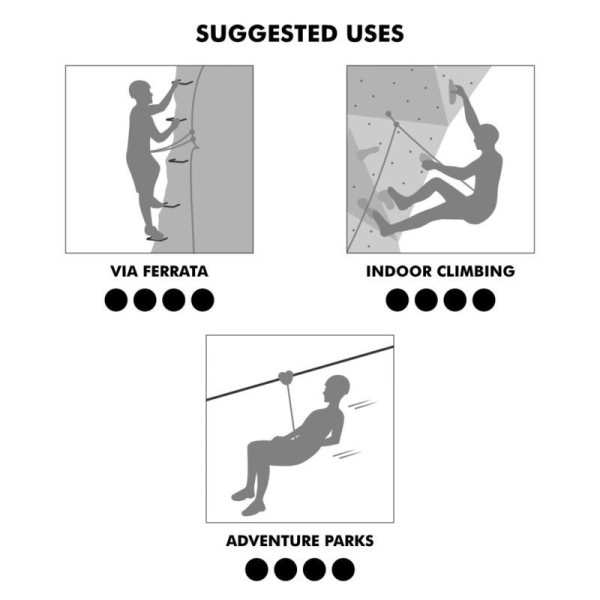 SUGGESTED USES

VIA FERRATA

INDOOR CLIMBING

ADVENTURE PARKS