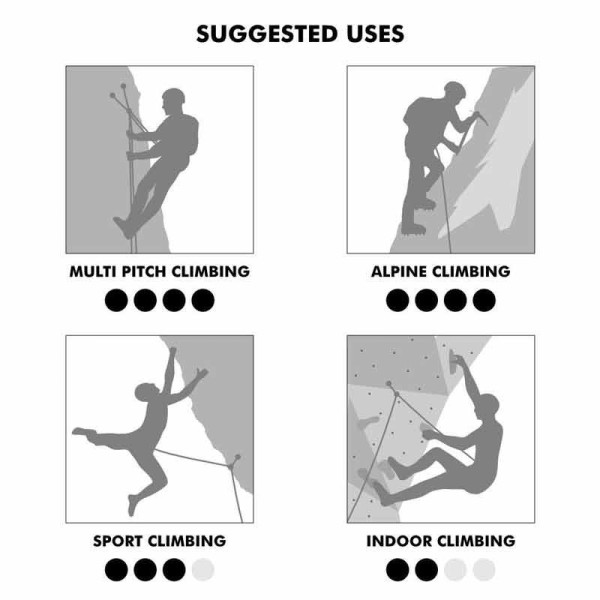 SUGGESTED USES

MULTI PITCH CLIMBING

ALPINE CLIMBING

SPORT CLIMBING

INDOOR CLIMBING