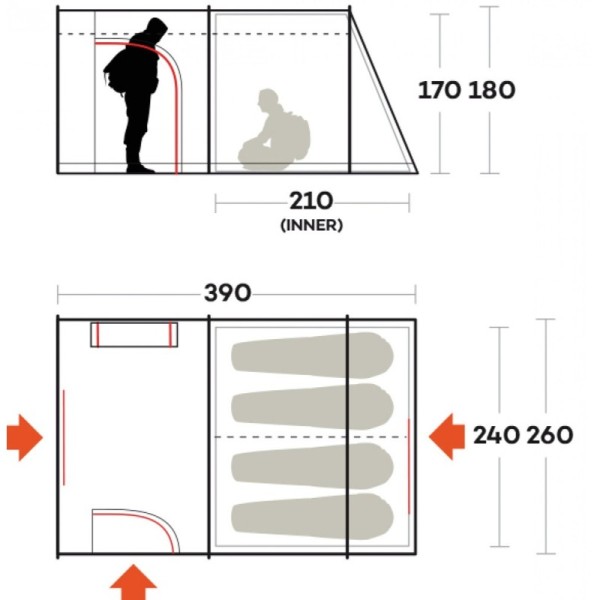 170 180

210
(INNER)

390

240 260